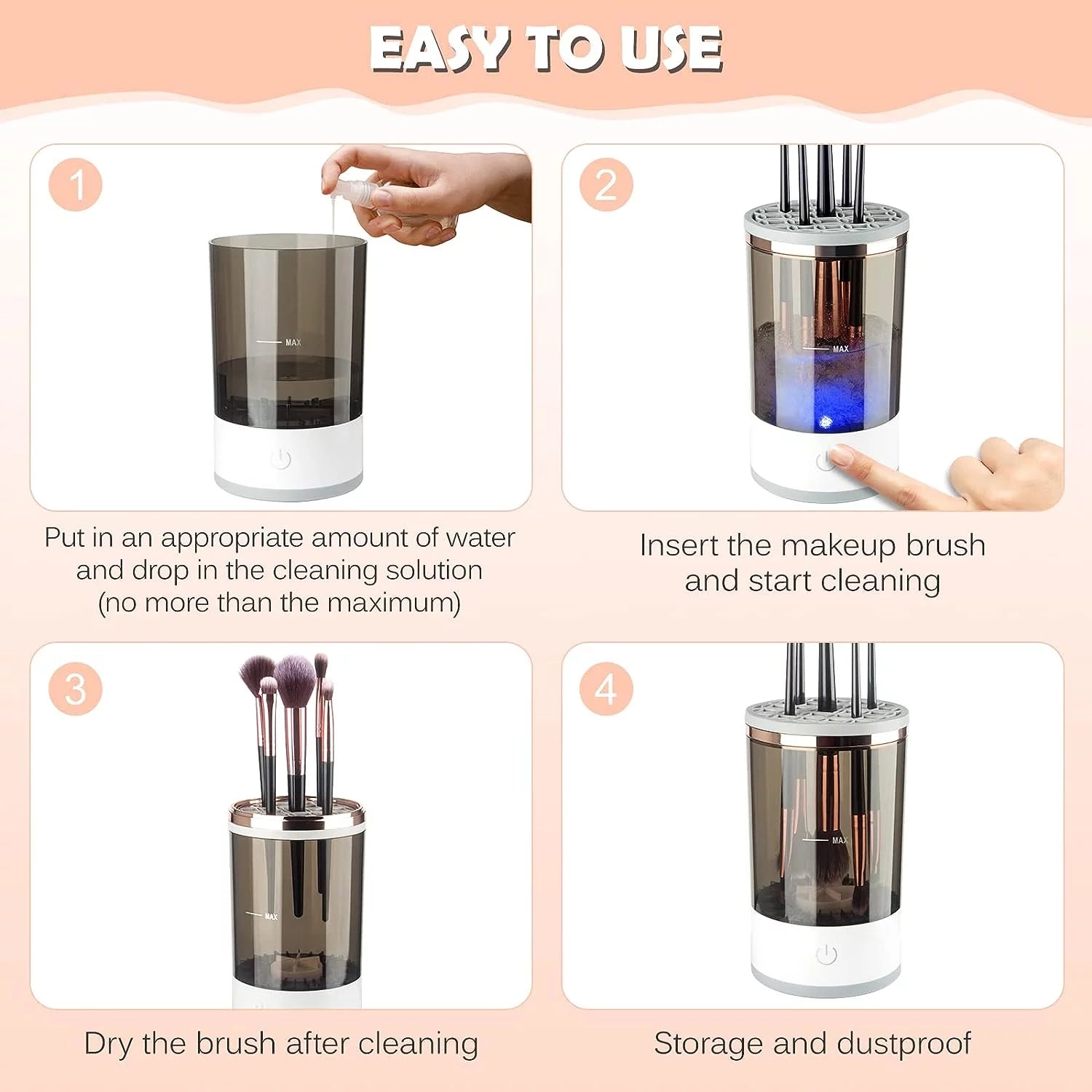 EASY TO USE

1

MAX

Put in an appropriate amount of water and drop in the cleaning solution (no more than the maximum)

2

MAX

Insert the makeup brush and start cleaning

3

MAX

Dry the brush after cleaning

4

MAX

Storage and dustproof